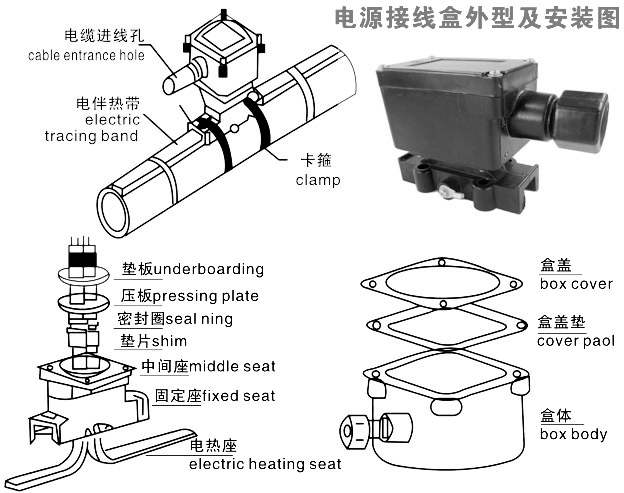 电源接线盒外型及安装图

电缆进线孔
cable entrance hole

电伴热带
electric
tracing band

卡箍
clamp

垫板underboarding
压板pressing plate
密封圈seal ning
垫片shim
中间座middle seat
固定座fixed seat
电热座
electric heating seat

盒盖
box cover
盒盖垫
cover paol
盒体
box body